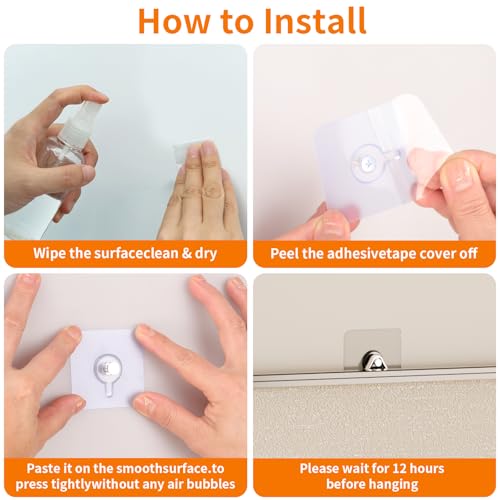 How to Install

Wipe the surfaceclean & dry

Peel the adhesivetape cover off

Paste it on the smoothsurface.to press tightlywithout any air bubbles

Please wait for 12 hours before hanging