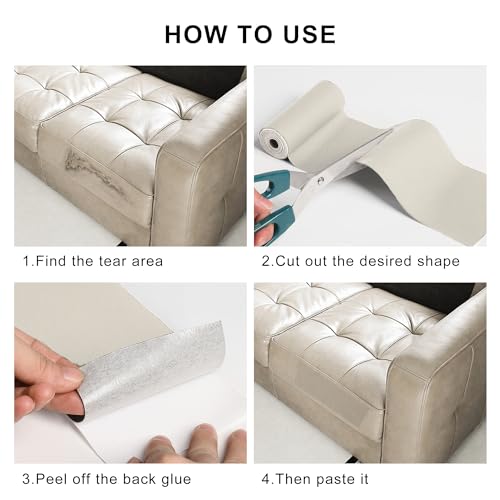 HOW TO USE

1.Find the tear area

2.Cut out the desired shape

3.Peel off the back glue

4.Then paste it