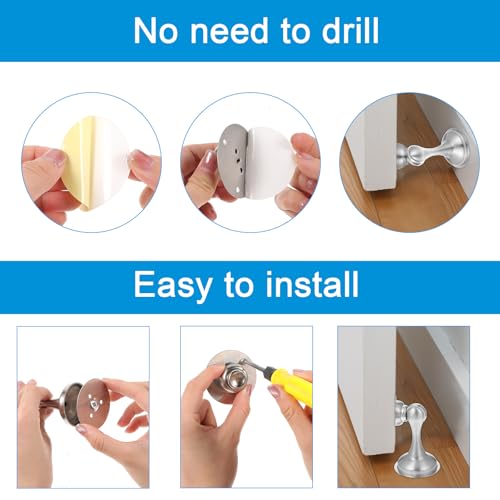 No need to drill

Easy to install