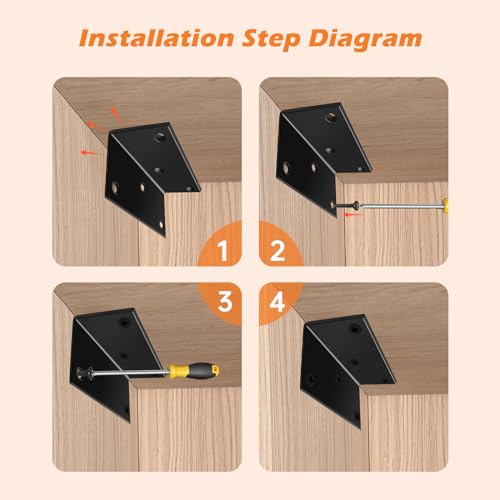 Installation Step Diagram

1

2

3

4