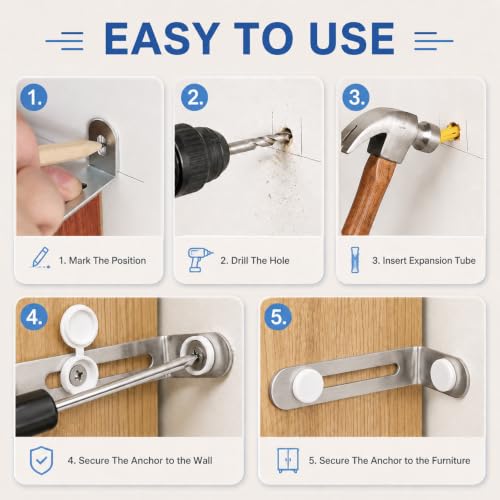 EASY TO USE

1.

1. Mark The Position

2.

2. Drill The Hole

3.

3. Insert Expansion Tube

4.

4. Secure The Anchor to the Wall

5.

5. Secure The Anchor to the Furniture