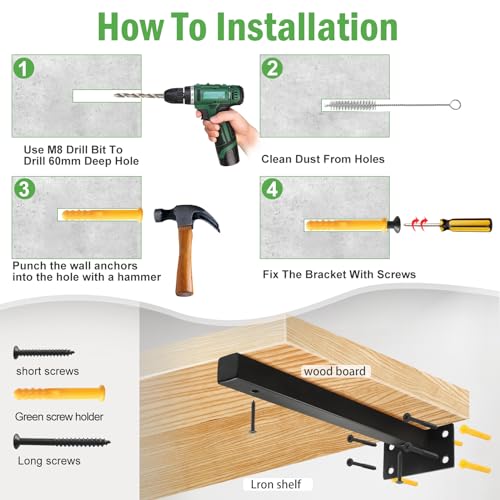 How To Installation

1
Use M8 Drill Bit To Drill 60mm Deep Hole

2
Clean Dust From Holes

3
Punch the wall anchors into the hole with a hammer

4
Fix The Bracket With Screws

short screws

Green screw holder

Long screws

wood board

Lron shelf