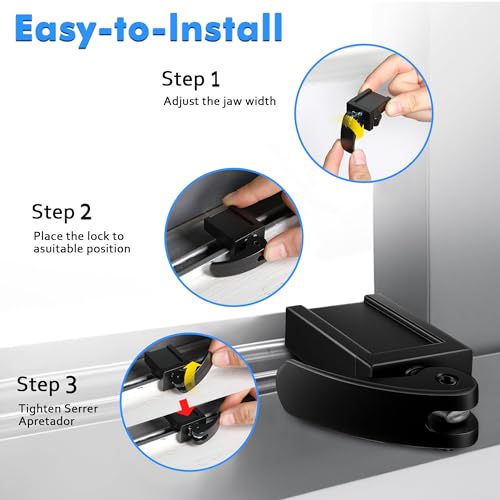 Easy-to-Install

Step 1
Adjust the jaw width

Step 2
Place the lock to asuitable position

Step 3
Tighten Serrer Apretador