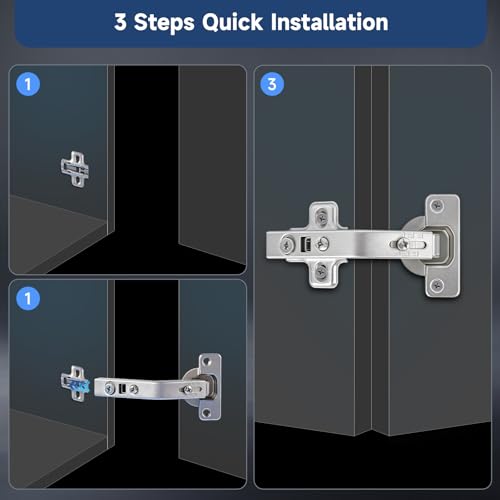 3 Steps Quick Installation

1

1

3