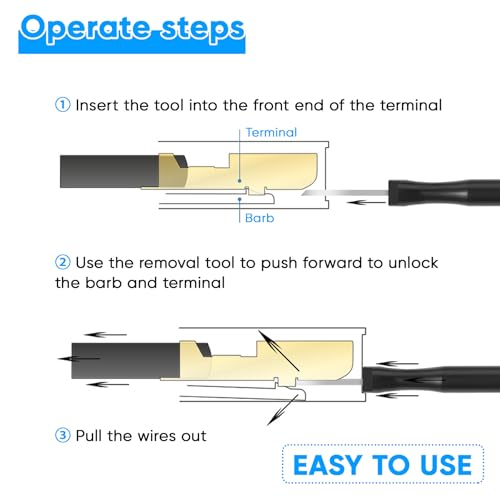 Operate steps

① Insert the tool into the front end of the terminal

Terminal

Barb

② Use the removal tool to push forward to unlock the barb and terminal

③ Pull the wires out

EASY TO USE