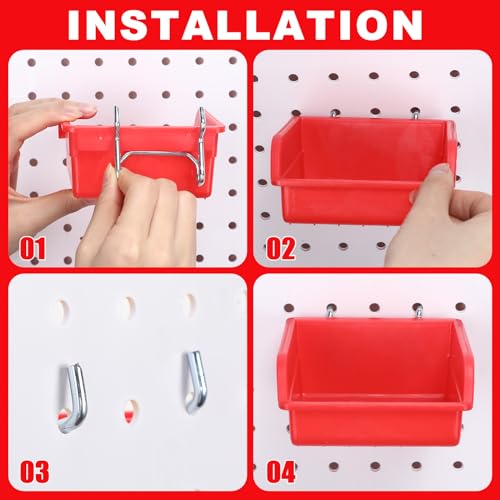 INSTALLATION

01

02

03

04