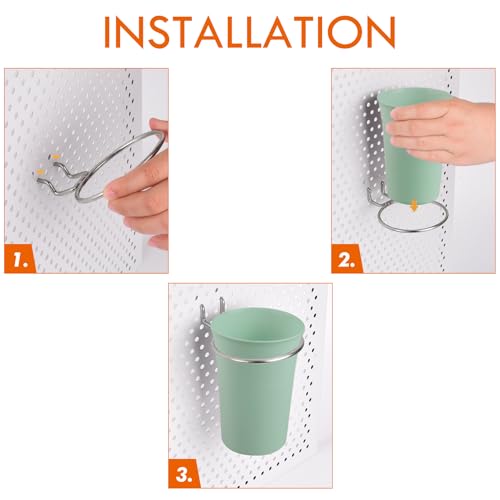 INSTALLATION

1.

2.

3.