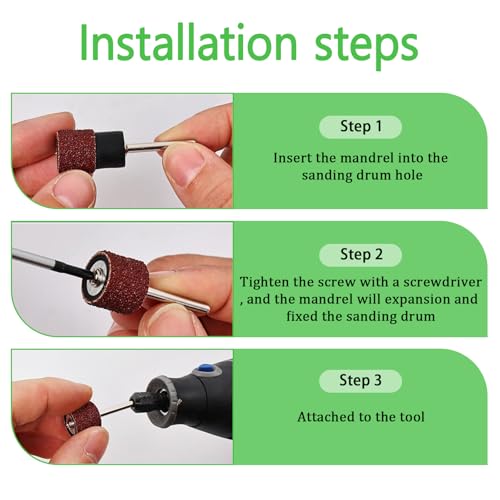 Installation steps

Step 1

Insert the mandrel into the sanding drum hole

Step 2

Tighten the screw with a screwdriver , and the mandrel will expansion and fixed the sanding drum

Step 3

Attached to the tool