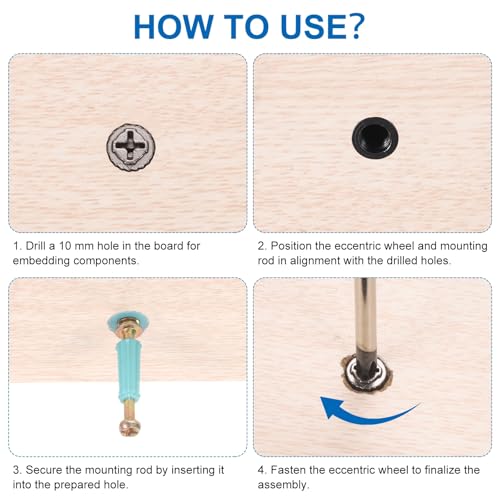 HOW TO USE?

1. Drill a 10 mm hole in the board for embedding components.

2. Position the eccentric wheel and mounting rod in alignment with the drilled holes.

3. Secure the mounting rod by inserting it into the prepared hole.

4. Fasten the eccentric wheel to finalize the assembly.