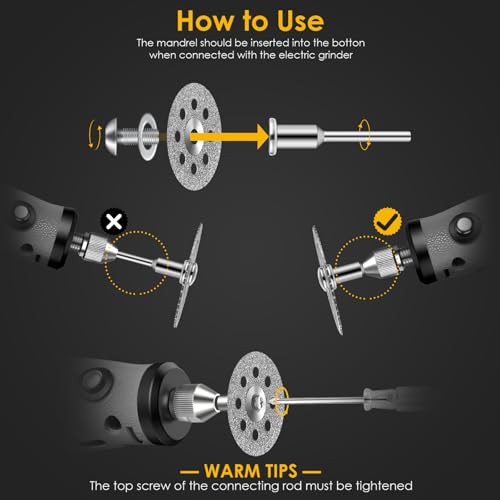 How to Use

The mandrel should be inserted into the botton when connected with the electric grinder

— WARM TIPS —

The top screw of the connecting rod must be tightened