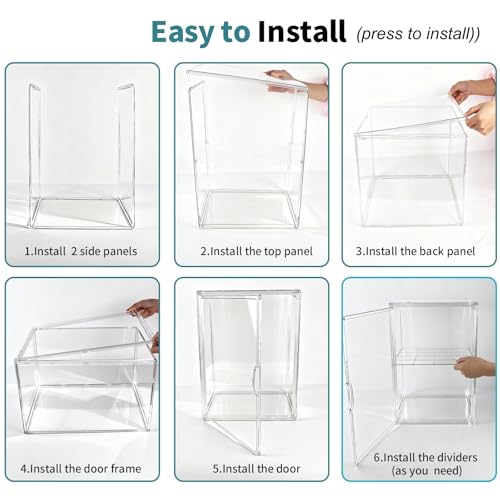 Easy to Install (press to install))

1.Install 2 side panels

2.Install the top panel

3.Install the back panel

4.Install the door frame

5.Install the door

6.Install the dividers (as you need)