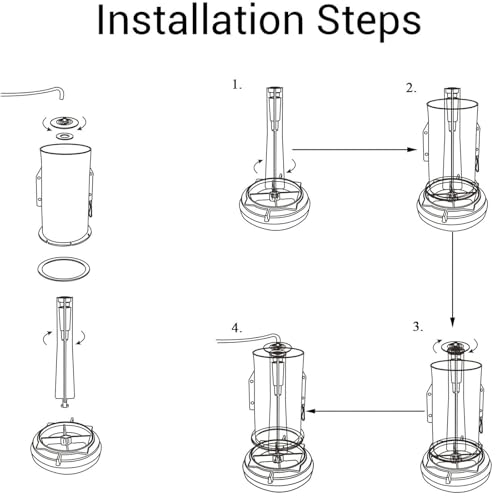 Installation Steps

1.

2.

3.

4.