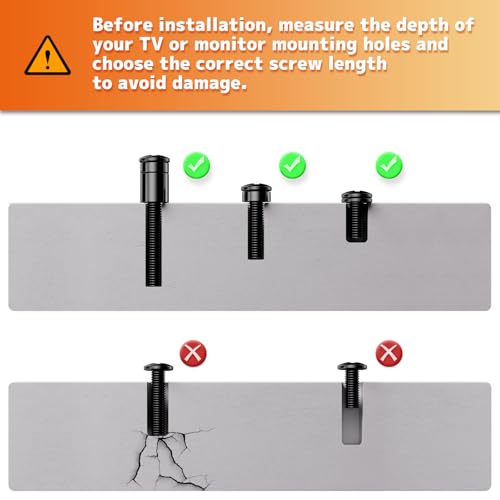 Before installation, measure the depth of your TV or monitor mounting holes and choose the correct screw length to avoid damage.