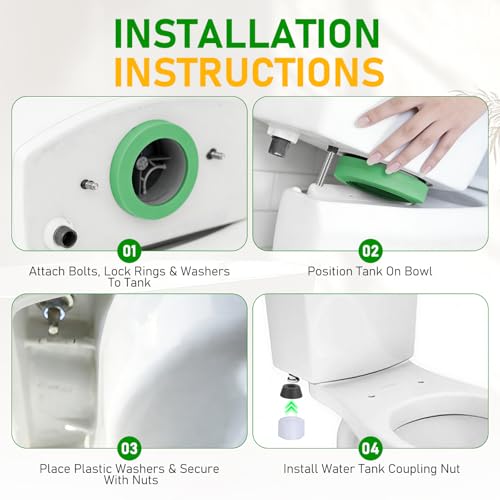 INSTALLATION
INSTRUCTIONS

01
Attach Bolts, Lock Rings & Washers To Tank

02
Position Tank On Bowl

03
Place Plastic Washers & Secure With Nuts

04
Install Water Tank Coupling Nut