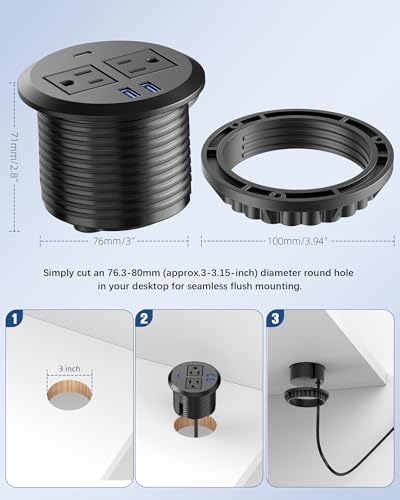 71mm/2.8"

76mm/3"

100mm/3.94"

Simply cut an 76.3-80mm (approx.3-3.15-inch) diameter round hole in your desktop for seamless flush mounting.

1

3 inch

2

3