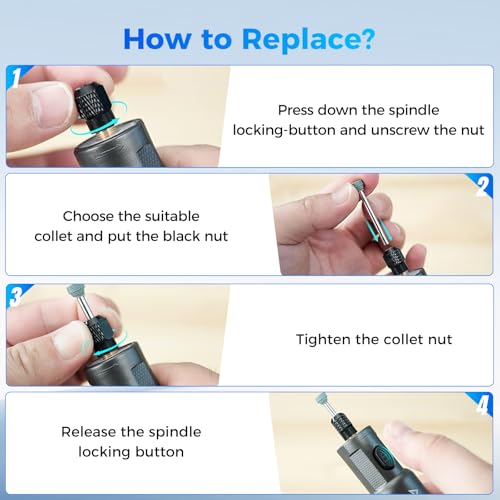 How to Replace?

1

Press down the spindle locking-button and unscrew the nut

2

Choose the suitable collet and put the black nut

3

Tighten the collet nut

4

Release the spindle locking button