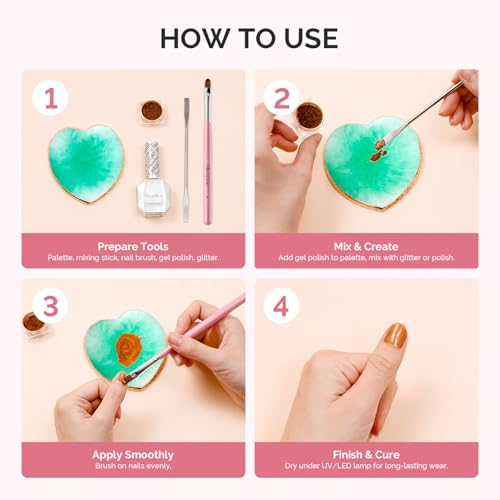 HOW TO USE

1

Prepare Tools
Palette, mixing stick, nail brush, gel polish, glitter.

2

Mix & Create
Add gel polish to palette, mix with glitter or polish.

3

Apply Smoothly
Brush on nails evenly.

4

Finish & Cure
Dry under UV/LED lamp for long-lasting wear.