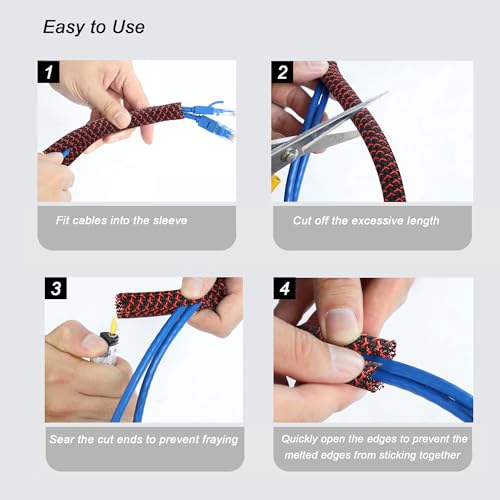 Easy to Use

1

Fit cables into the sleeve

2

Cut off the excessive length

3

Sear the cut ends to prevent fraying

4

Quickly open the edges to prevent the melted edges from sticking together