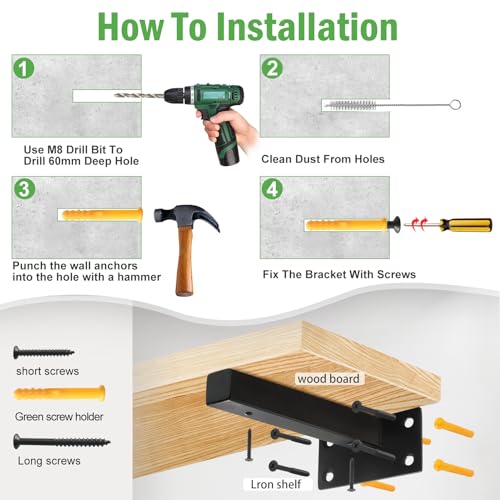 How To Installation

1

Use M8 Drill Bit To Drill 60mm Deep Hole

2

Clean Dust From Holes

3

Punch the wall anchors into the hole with a hammer

4

Fix The Bracket With Screws

short screws

Green screw holder

Long screws

wood board

Lron shelf