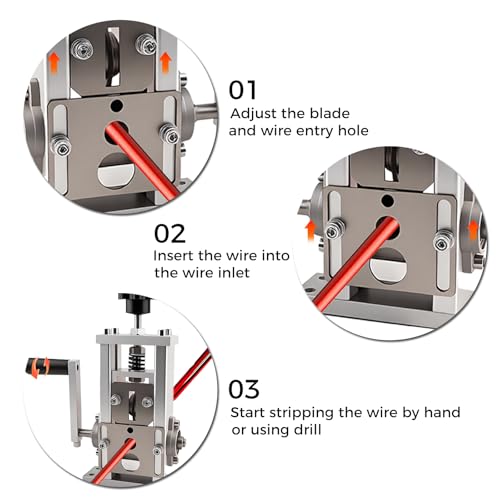 01
Adjust the blade and wire entry hole

02
Insert the wire into the wire inlet

03
Start stripping the wire by hand or using drill