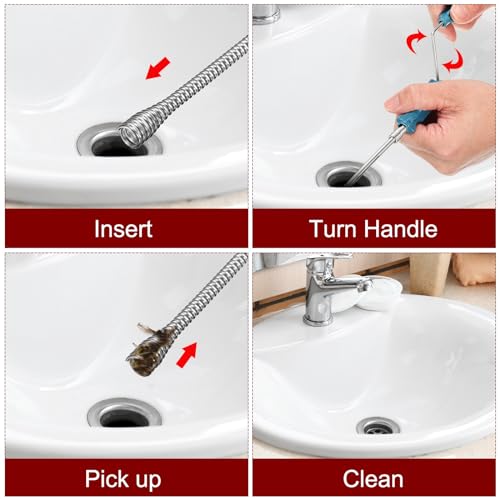 Insert

Turn Handle

Pick up

Clean