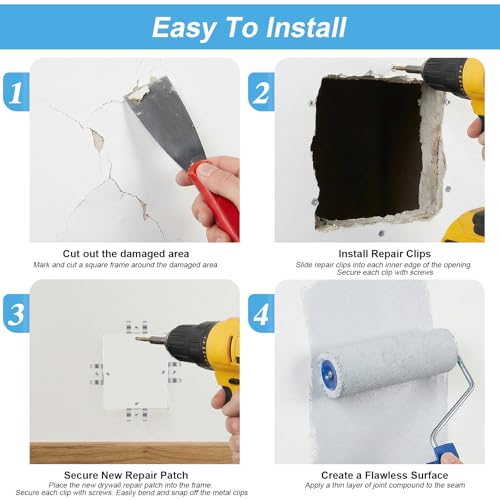 Easy To Install

1

Cut out the damaged area

Mark and cut a square frame around the damaged area.

2

Install Repair Clips

Slide repair clips into each inner edge of the opening. Secure each clip with screws

3

Secure New Repair Patch

Place the new drywall repair patch into the frame. Secure each clip with screws. Easily bend and snap off the metal clips

4

Create a Flawless Surface

Apply a thin layer of joint compound to the seam