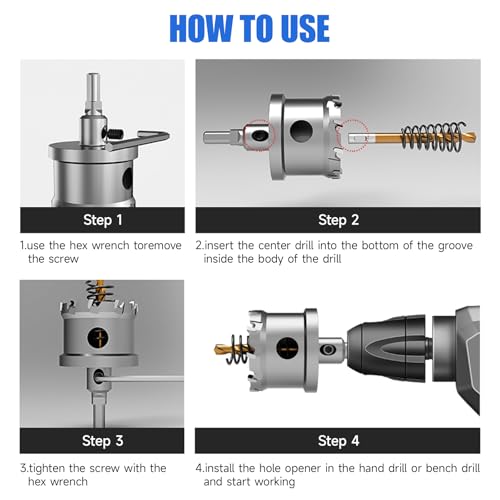 HOW TO USE

Step 1

1.use the hex wrench toremove the screw

Step 2

2.insert the center drill into the bottom of the groove inside the body of the drill

Step 3

3.tighten the screw with the hex wrench

Step 4

4.install the hole opener in the hand drill or bench drill and start working