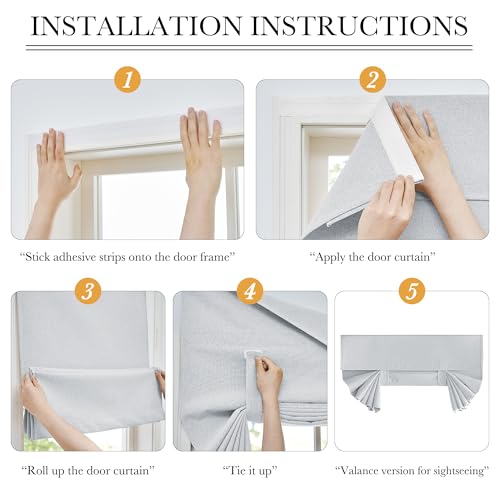 INSTALLATION INSTRUCTIONS

1

"Stick adhesive strips onto the door frame"

2

"Apply the door curtain"

3

"Roll up the door curtain"

4

"Tie it up"

5

"Valance version for sightseeing"