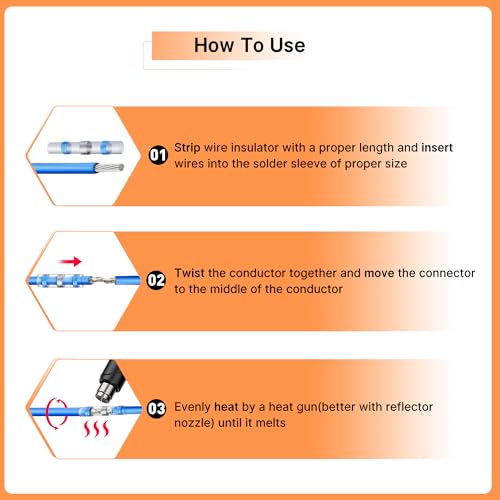 How To Use

01 Strip wire insulator with a proper length and insert wires into the solder sleeve of proper size

02 Twist the conductor together and move the connector to the middle of the conductor

03 Evenly heat by a heat gun(better with reflector nozzle) until it melts