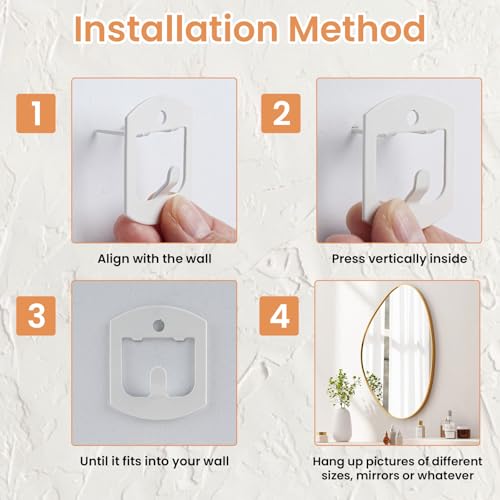 Installation Method

1

Align with the wall

2

Press vertically inside

3

Until it fits into your wall

4

Hang up pictures of different sizes, mirrors or whatever