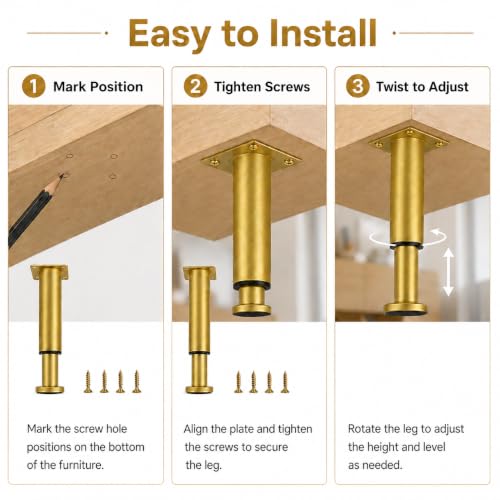 Easy to Install

1 Mark Position

Mark the screw hole positions on the bottom of the furniture.

2 Tighten Screws

Align the plate and tighten the screws to secure the leg.

3 Twist to Adjust

Rotate the leg to adjust the height and level as needed.