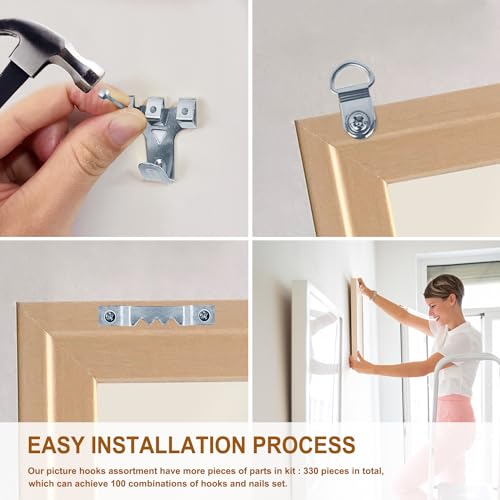 EASY INSTALLATION PROCESS

Our picture hooks assortment have more pieces of parts in kit : 330 pieces in total, which can achieve 100 combinations of hooks and nails set.