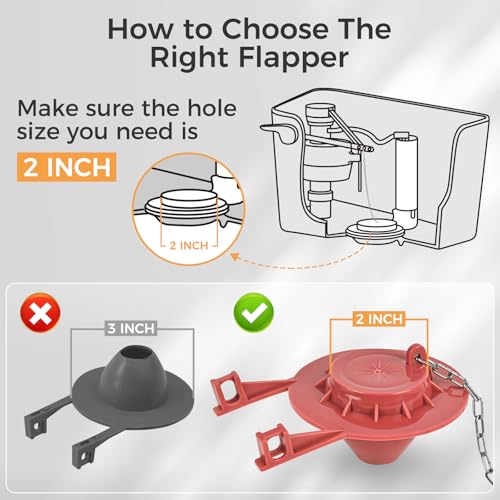 How to Choose The Right Flapper

Make sure the hole size you need is

2 INCH

2 INCH

3 INCH

2 INCH