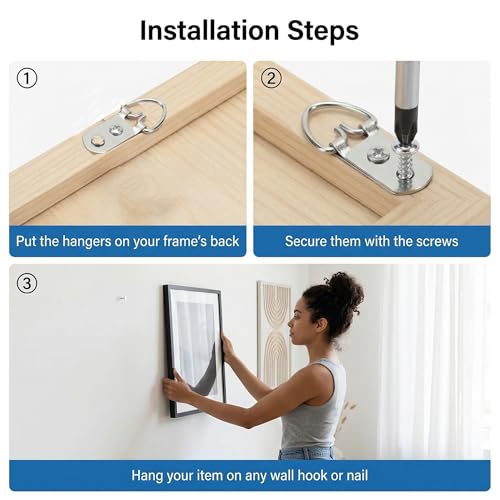 Installation Steps

①

Put the hangers on your frame's back

②

Secure them with the screws

③

Hang your item on any wall hook or nail