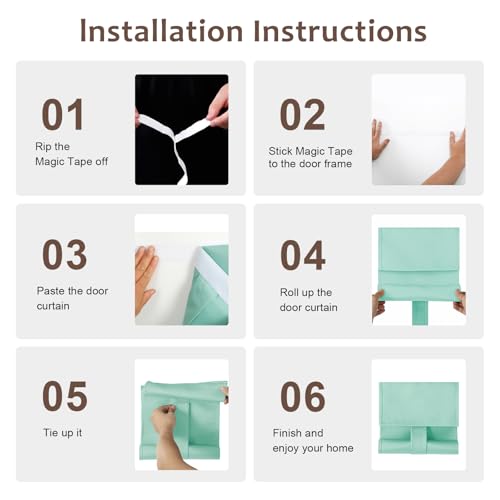 Installation Instructions

01
Rip the Magic Tape off

02
Stick Magic Tape to the door frame

03
Paste the door curtain

04
Roll up the door curtain

05
Tie up it

06
Finish and enjoy your home