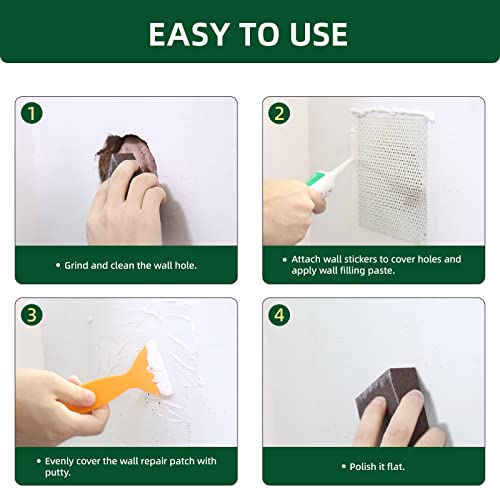 EASY TO USE

1

• Grind and clean the wall hole.

2

• Attach wall stickers to cover holes and apply wall filling paste.

3

• Evenly cover the wall repair patch with putty.

4

• Polish it flat.