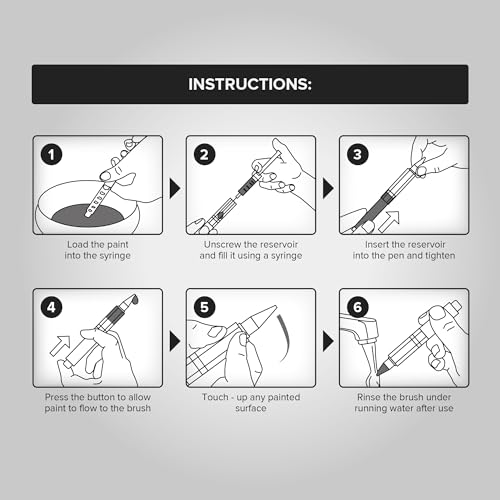 INSTRUCTIONS:

1
Load the paint into the syringe

2
Unscrew the reservoir and fill it using a syringe

3
Insert the reservoir into the pen and tighten

4
Press the button to allow paint to flow to the brush

5
Touch - up any painted surface

6
Rinse the brush under running water after use