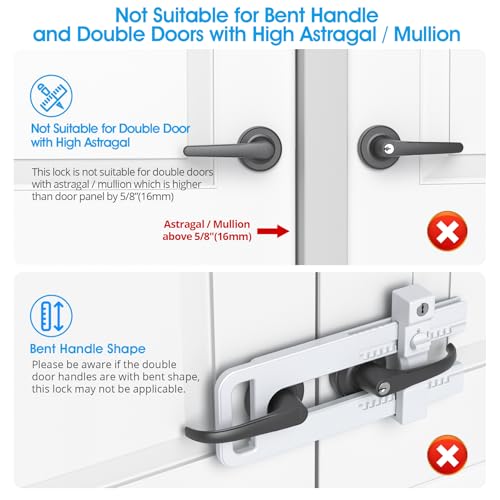 Not Suitable for Bent Handle and Double Doors with High Astragal / Mullion

Not Suitable for Double Door with High Astragal

This lock is not suitable for double doors with astragal / mullion which is higher than door panel by 5/8"(16mm)

Astragal / Mullion above 5/8"(16mm)

Bent Handle Shape

Please be aware if the double door handles are with bent shape, this lock may not be applicable.