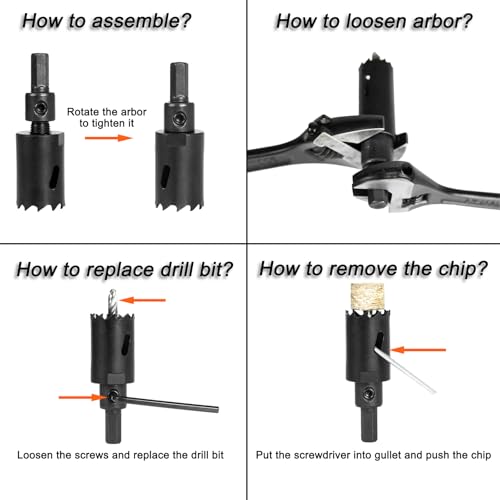 How to assemble?

Rotate the arbor to tighten it

How to loosen arbor?

How to replace drill bit?

Loosen the screws and replace the drill bit

How to remove the chip?

Put the screwdriver into gullet and push the chip