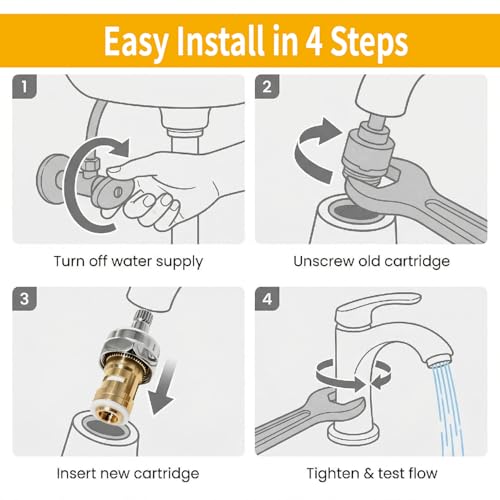 Easy Install in 4 Steps

1

Turn off water supply

2

Unscrew old cartridge

3

Insert new cartridge

4

Tighten & test flow