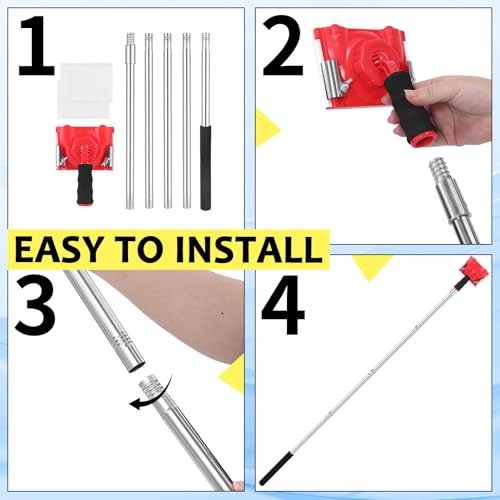 1

2

EASY TO INSTALL

3

4