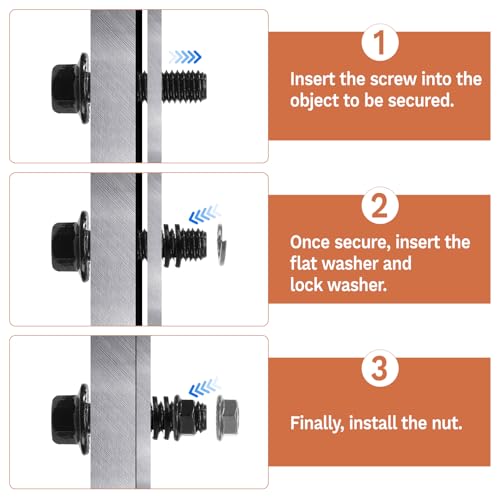 1

Insert the screw into the object to be secured.

2

Once secure, insert the flat washer and lock washer.

3

Finally, install the nut.