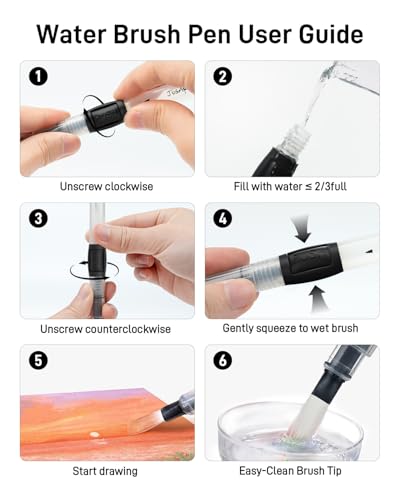 Water Brush Pen User Guide

1

Unscrew clockwise

2

Fill with water ≤ 2/3full

3

Unscrew counterclockwise

4

Gently squeeze to wet brush

5

Start drawing

6

Easy-Clean Brush Tip