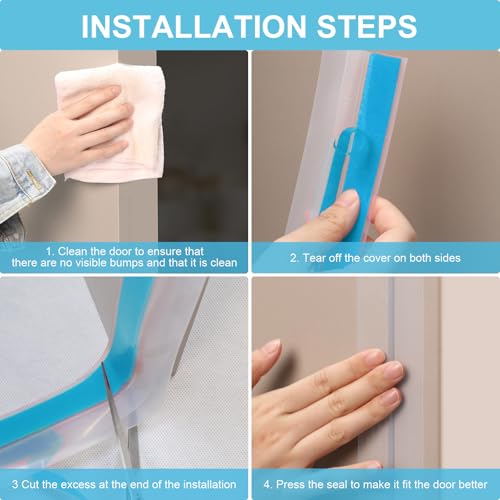 INSTALLATION STEPS

1. Clean the door to ensure that there are no visible bumps and that it is clean

2. Tear off the cover on both sides

3 Cut the excess at the end of the installation

4. Press the seal to make it fit the door better