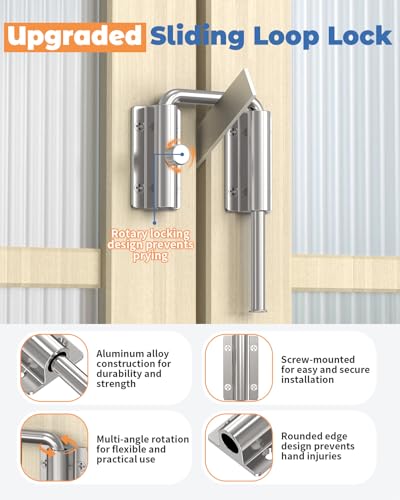 Upgraded Sliding Loop Lock

Rotary locking design prevents prying

Aluminum alloy construction for durability and strength

Screw-mounted for easy and secure installation

Multi-angle rotation for flexible and practical use

Rounded edge design prevents hand injuries