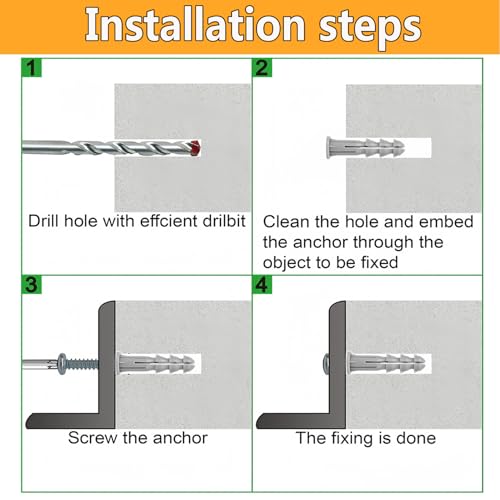 Installation steps

1

Drill hole with effcient drilbit

2

Clean the hole and embed the anchor through the object to be fixed

3

Screw the anchor

4

The fixing is done