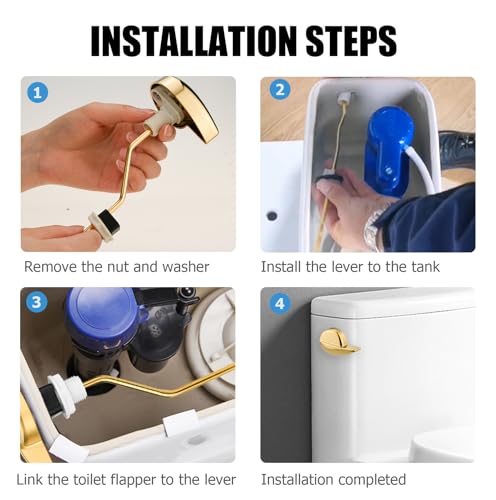 INSTALLATION STEPS

1
Remove the nut and washer

2
Install the lever to the tank

3
Link the toilet flapper to the lever

4
Installation completed