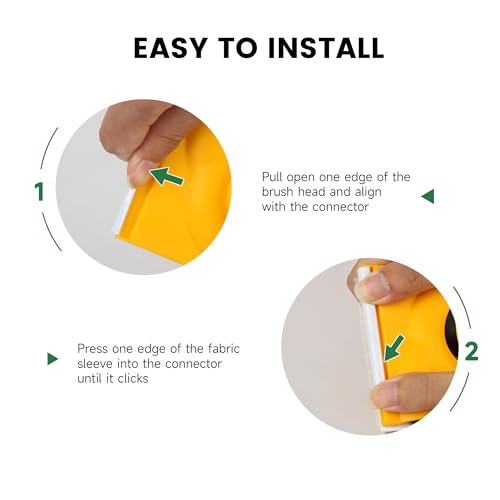 EASY TO INSTALL

1

Pull open one edge of the brush head and align with the connector

Press one edge of the fabric sleeve into the connector until it clicks

2