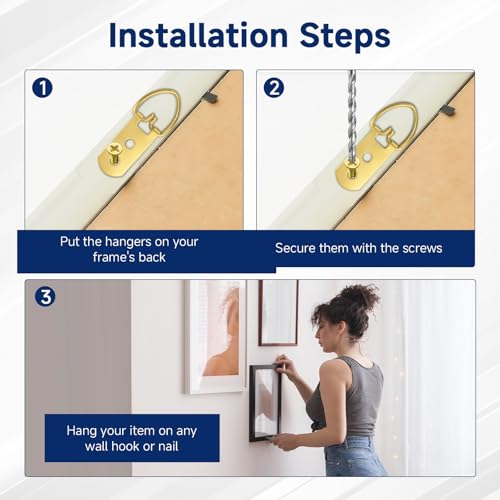 Installation Steps

1

Put the hangers on your frame's back

2

Secure them with the screws

3

Hang your item on any wall hook or nail