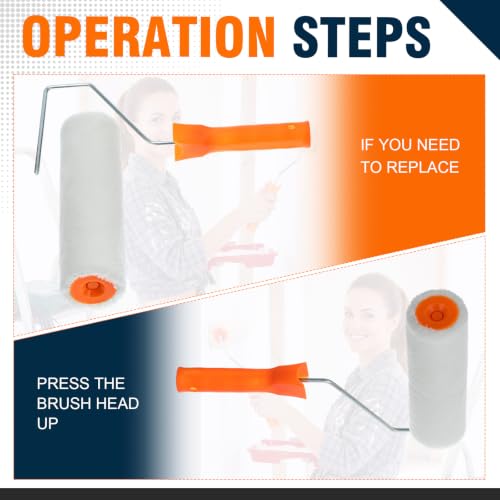 OPERATION STEPS

IF YOU NEED TO REPLACE

PRESS THE BRUSH HEAD UP